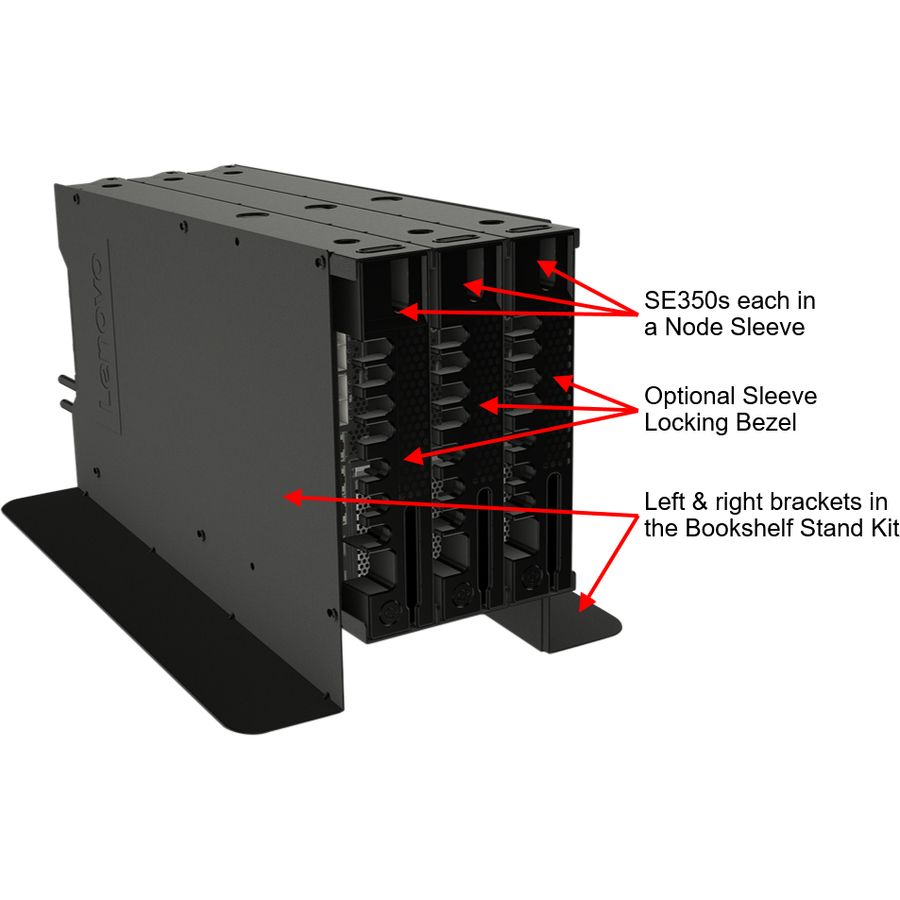 Lenovo

SE350s each in a Node Sleeve

Optional Sleeve Locking Bezel

Left & right brackets in the Bookshelf Stand Kit