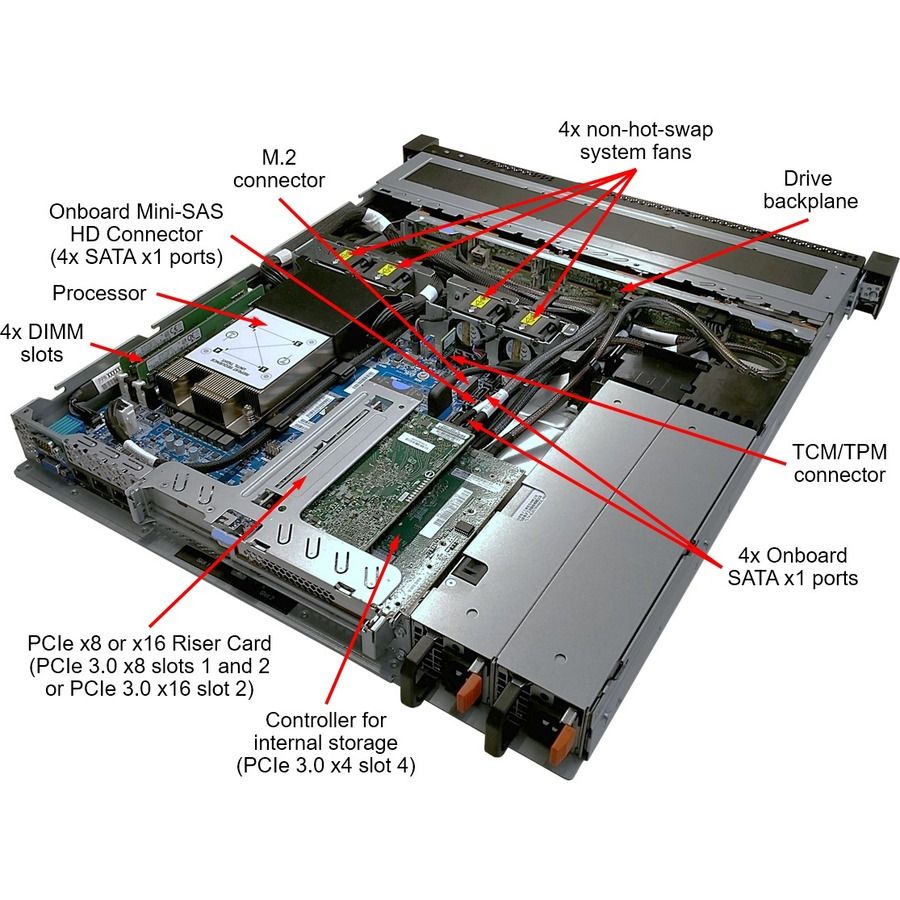 4x non-hot-swap system fans

M.2 connector

Drive backplane

Onboard Mini-SAS HD Connector (4x SATA x1 ports)

Processor

4x DIMM slots

TCM/TPM connector

4x Onboard SATA x1 ports

PCIe x8 or x16 Riser Card (PCIe 3.0 x8 slots 1 and 2 or PCIe 3.0 x16 slot 2)

Controller for internal storage (PCIe 3.0 x4 slot 4)