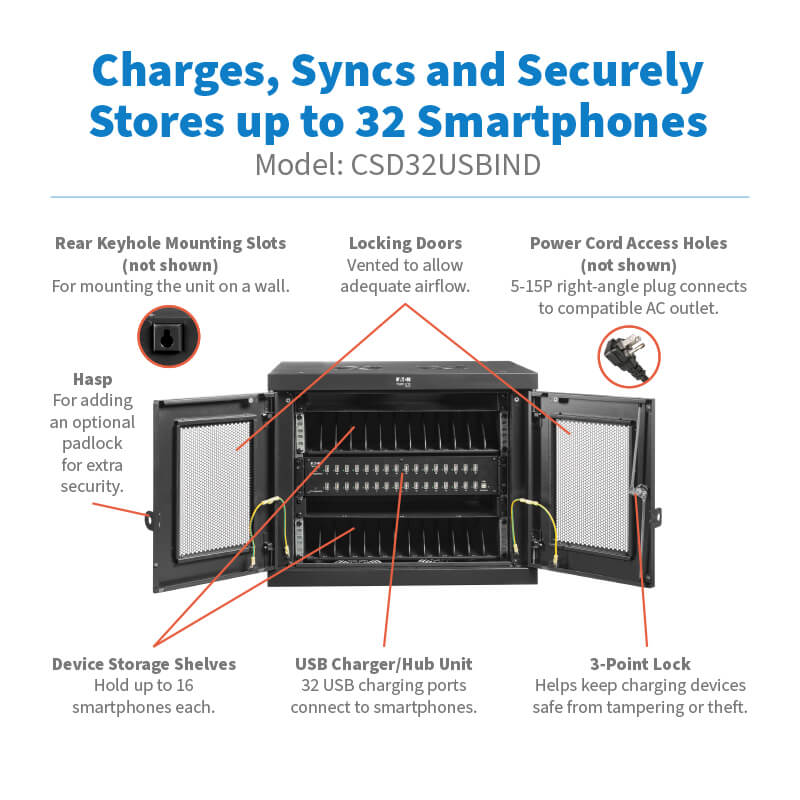 Charges, Syncs and Securely Stores up to 32 Smartphones
Model: CSD32USBIND

Rear Keyhole Mounting Slots (not shown)
For mounting the unit on a wall.

Locking Doors
Vented to allow adequate airflow.

Power Cord Access Holes (not shown)
5-15P right-angle plug connects to compatible AC outlet.

Hasp
For adding an optional padlock for extra security.

EATON

Device Storage Shelves
Hold up to 16 smartphones each.

USB Charger/Hub Unit
32 USB charging ports connect to smartphones.

3-Point Lock
Helps keep charging devices safe from tampering or theft.